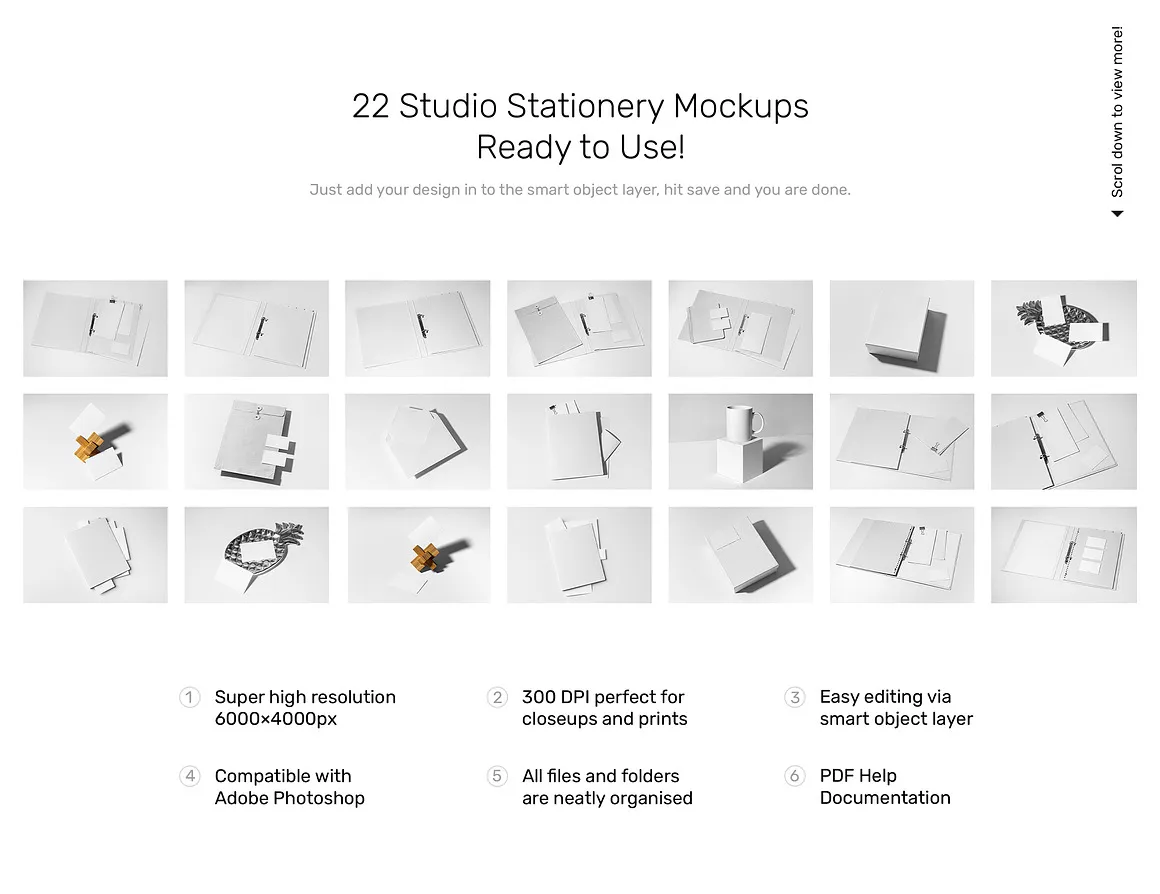 22 Studio Stationery Mockups
Ready to Use!

Just add your design in to the smart object layer, hit save and you are done.

Scrol down to view more!

1 Super high resolution 6000×4000px

2 300 DPI perfect for closeups and prints

3 Easy editing via smart object layer

4 Compatible with Adobe Photoshop

5 All files and folders are neatly organised

6 PDF Help Documentation