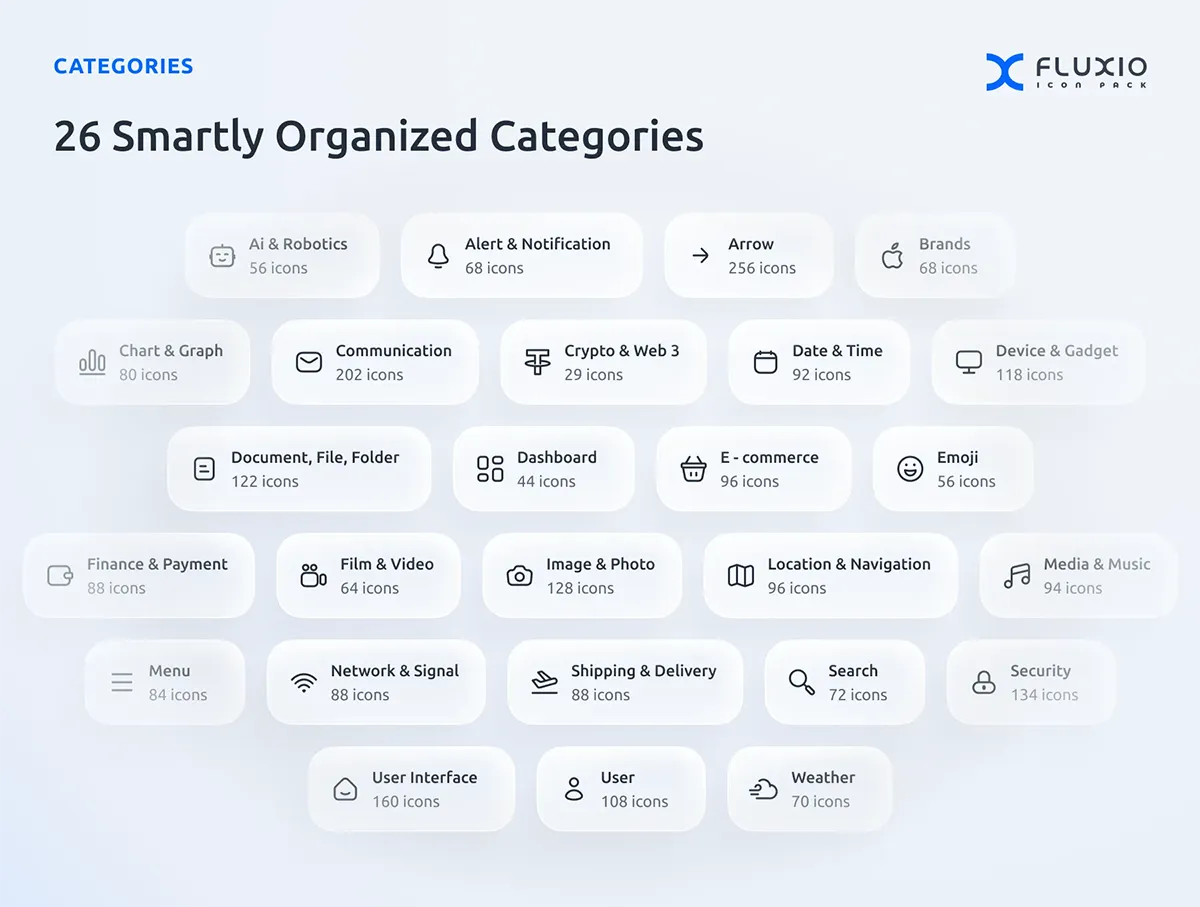 CATEGORIES

FLUXIO
ICON PACK

26 Smartly Organized Categories

Ai & Robotics
56 icons

Alert & Notification
68 icons

Arrow
256 icons

Brands
68 icons

Chart & Graph
80 icons

Communication
202 icons

Crypto & Web 3
29 icons

Date & Time
92 icons

Device & Gadget
118 icons

Document, File, Folder
122 icons

Dashboard
44 icons

E - commerce
96 icons

Emoji
56 icons

Finance & Payment
88 icons

Film & Video
64 icons

Image & Photo
128 icons

Location & Navigation
96 icons

Media & Music
94 icons

Menu
84 icons

Network & Signal
88 icons

Shipping & Delivery
88 icons

Search
72 icons

Security
134 icons

User Interface
160 icons

User
108 icons

Weather
70 icons