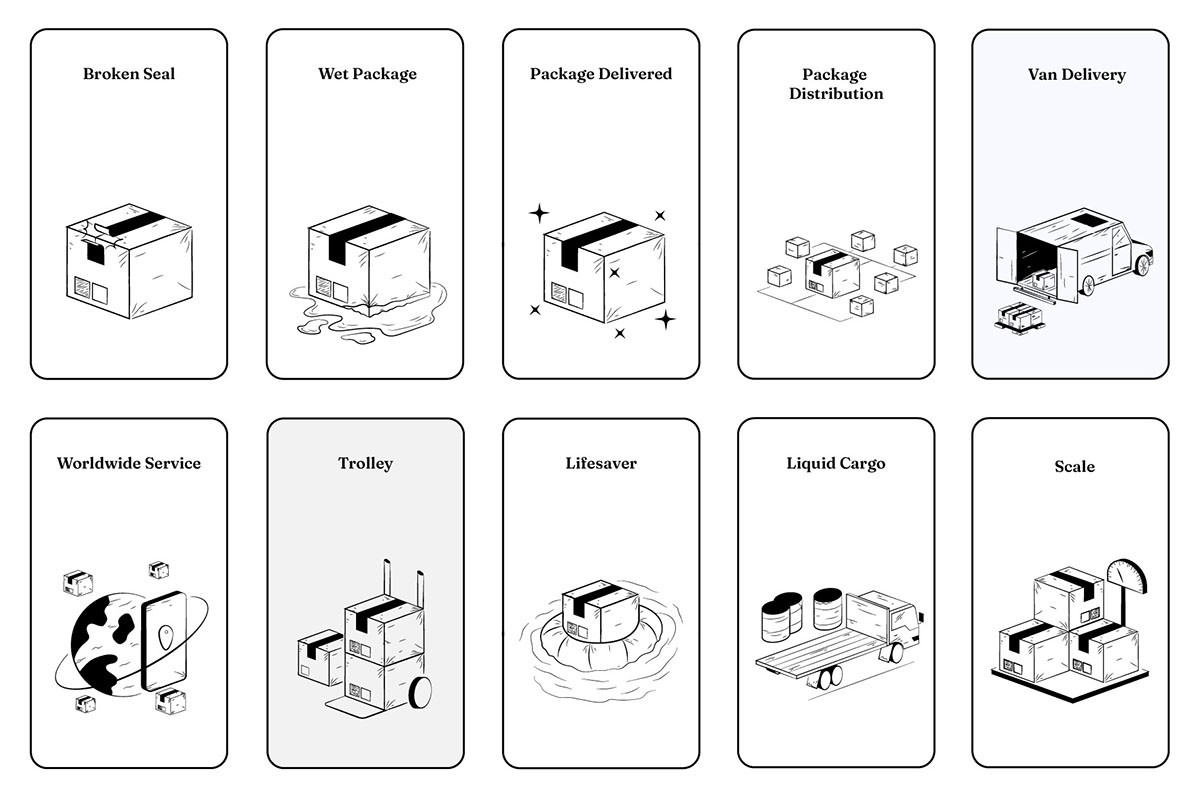 Broken Seal

Wet Package

Package Delivered

Package Distribution

Van Delivery

Worldwide Service

Trolley

Lifesaver

Liquid Cargo

Scale