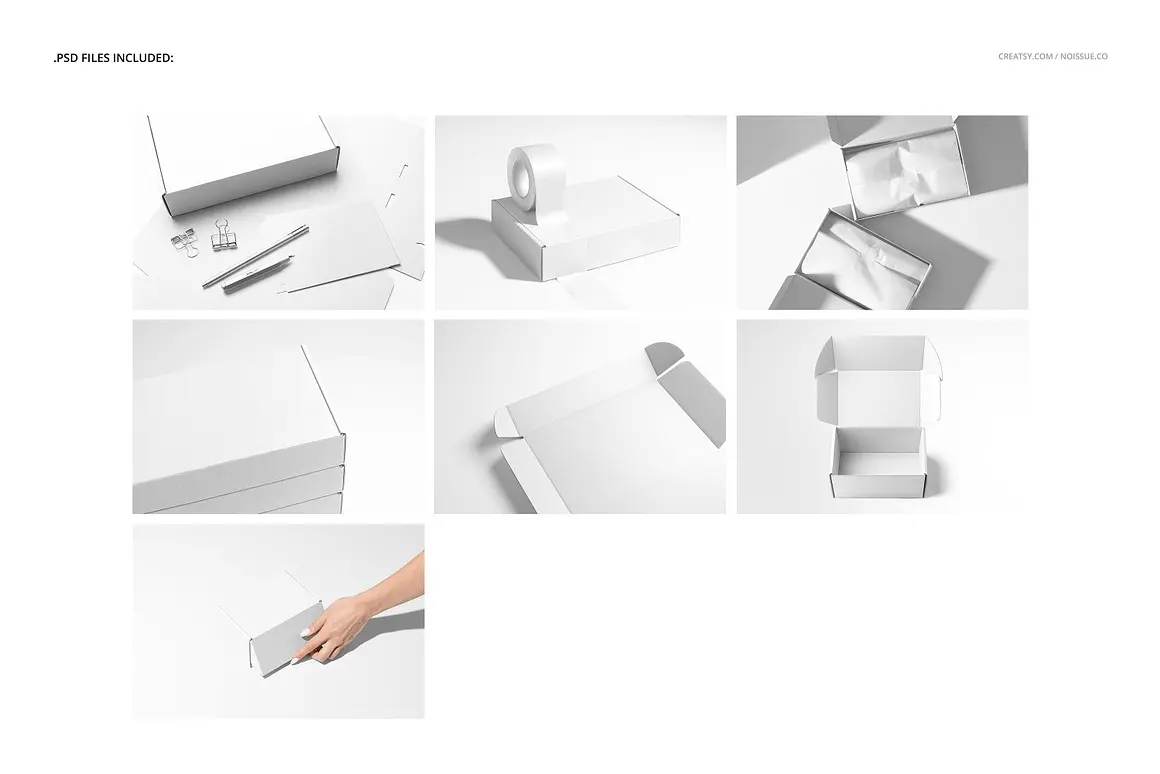 .PSD FILES INCLUDED:

CREATSY.COM / NOISSUE.CO