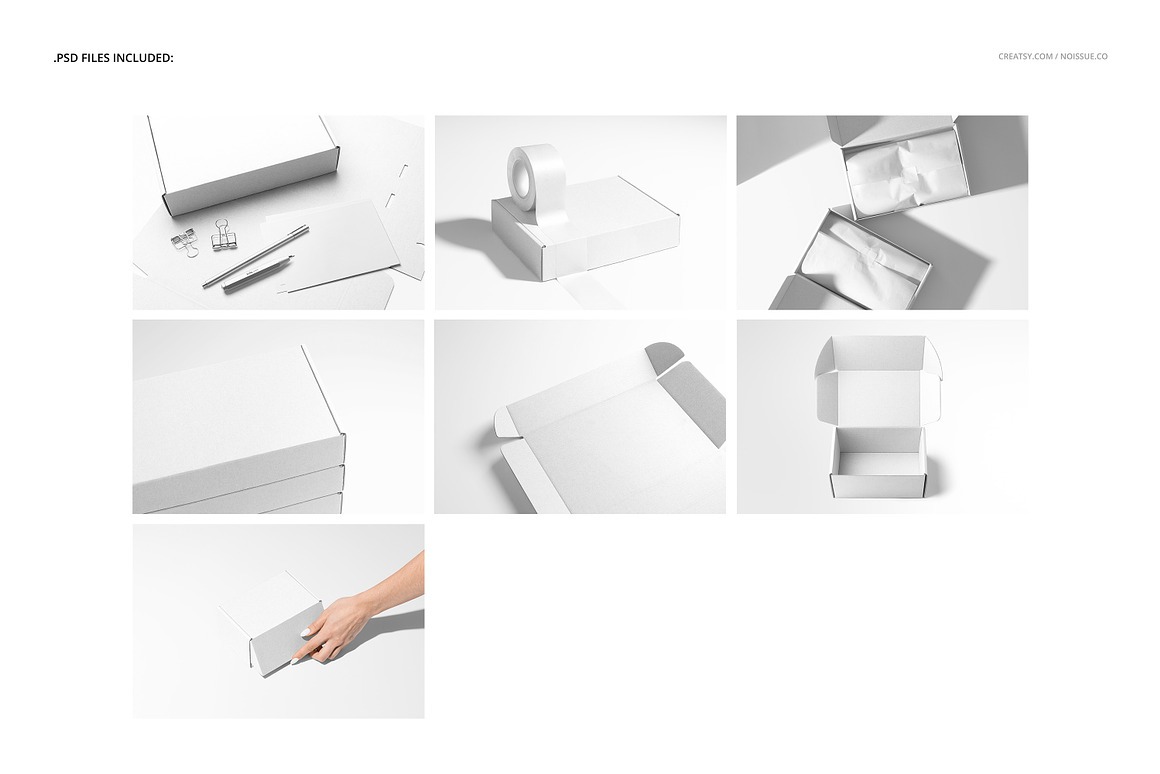 .PSD FILES INCLUDED:

CREATSY.COM / NOISSUE.CO