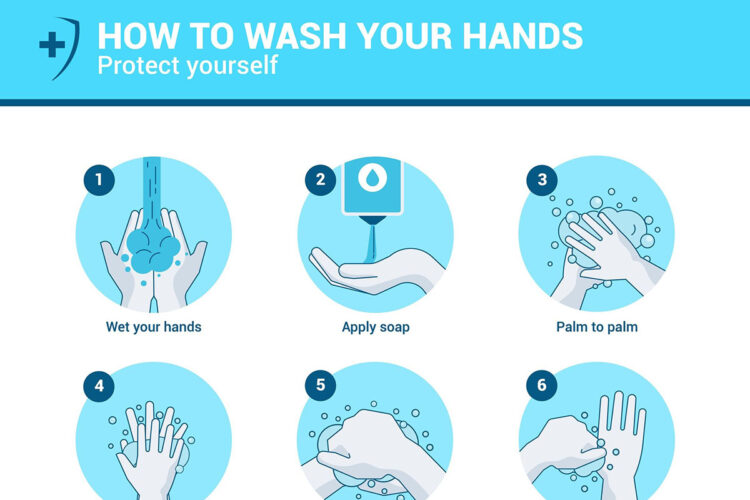 HOW TO WASH YOUR HANDS
Protect yourself

1
Wet your hands

2
Apply soap

3
Palm to palm

4

5

6