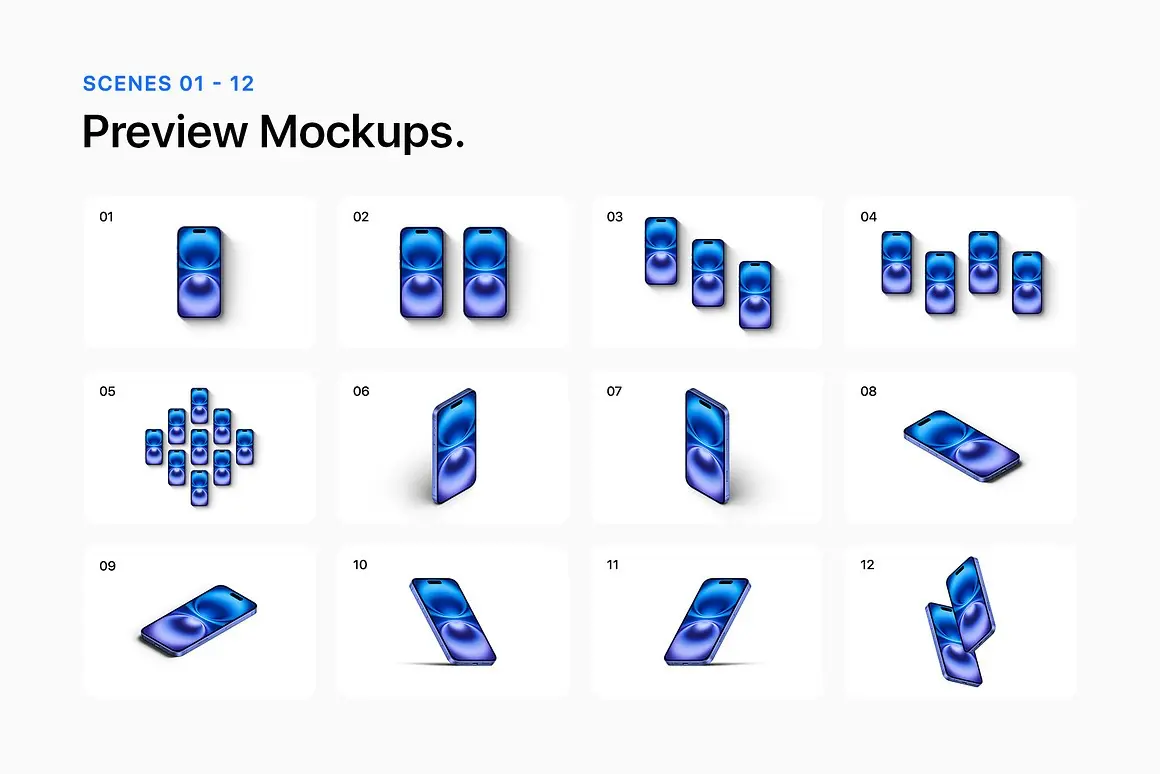 SCENES 01 - 12

Preview Mockups.

01

02

03

04

05

06

07

08

09

10

11

12