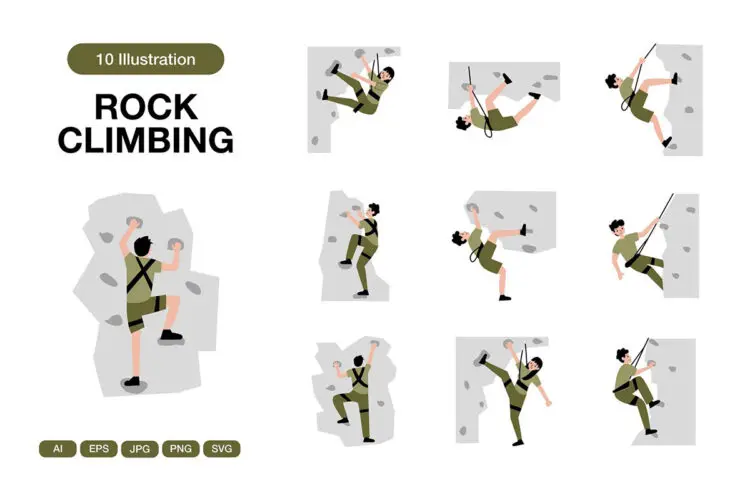 10 Illustration

ROCK CLIMBING

AI EPS JPG PNG SVG