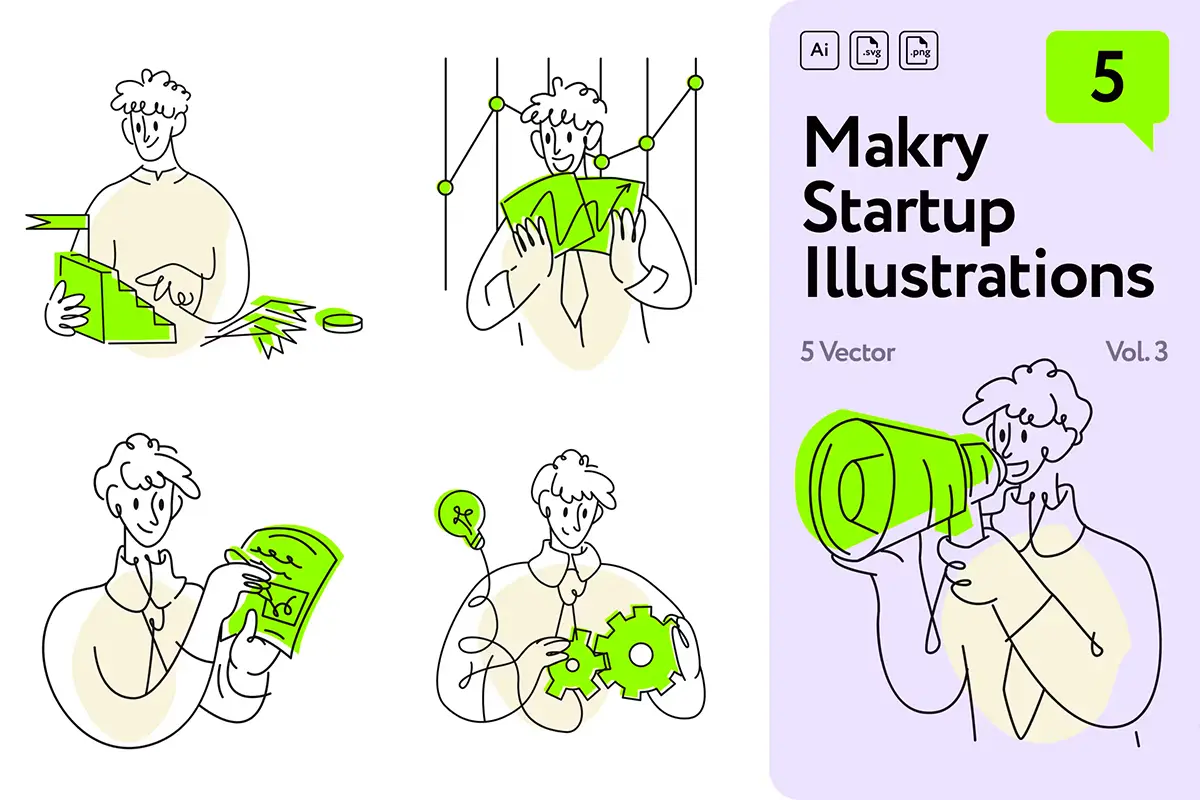 Ai .svg .png

5

Makry Startup Illustrations

5 Vector

Vol. 3