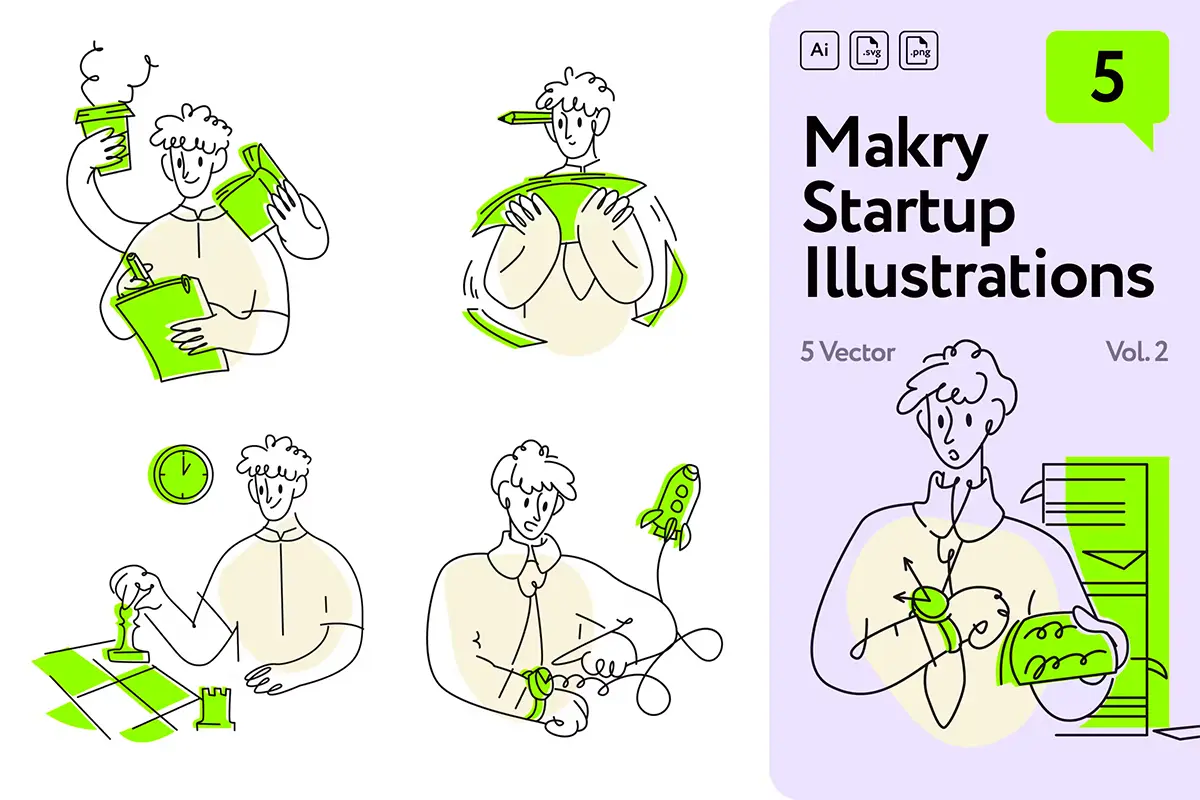 Ai .svg .png

5

Makry Startup Illustrations

5 Vector

Vol. 2