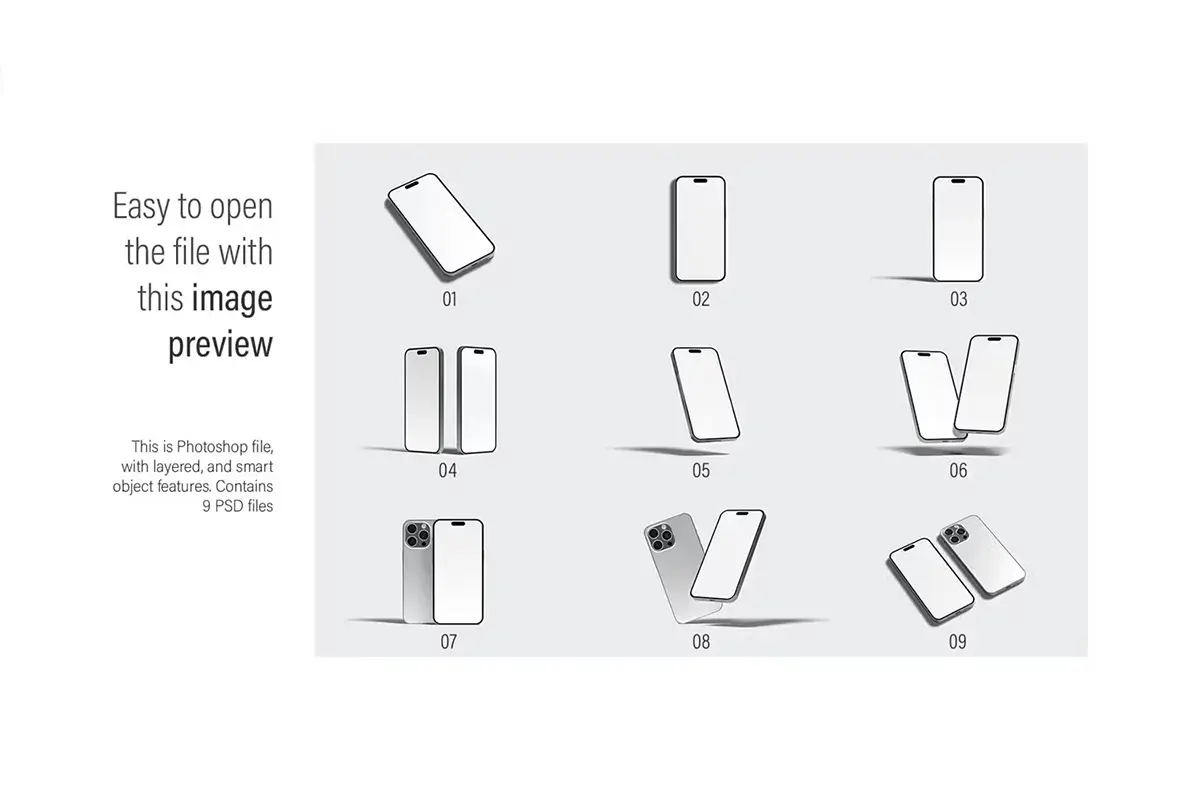 Easy to open the file with this image preview

This is Photoshop file, with layered, and smart object features. Contains 9 PSD files

01

02

03

04

05

06

07

08

09