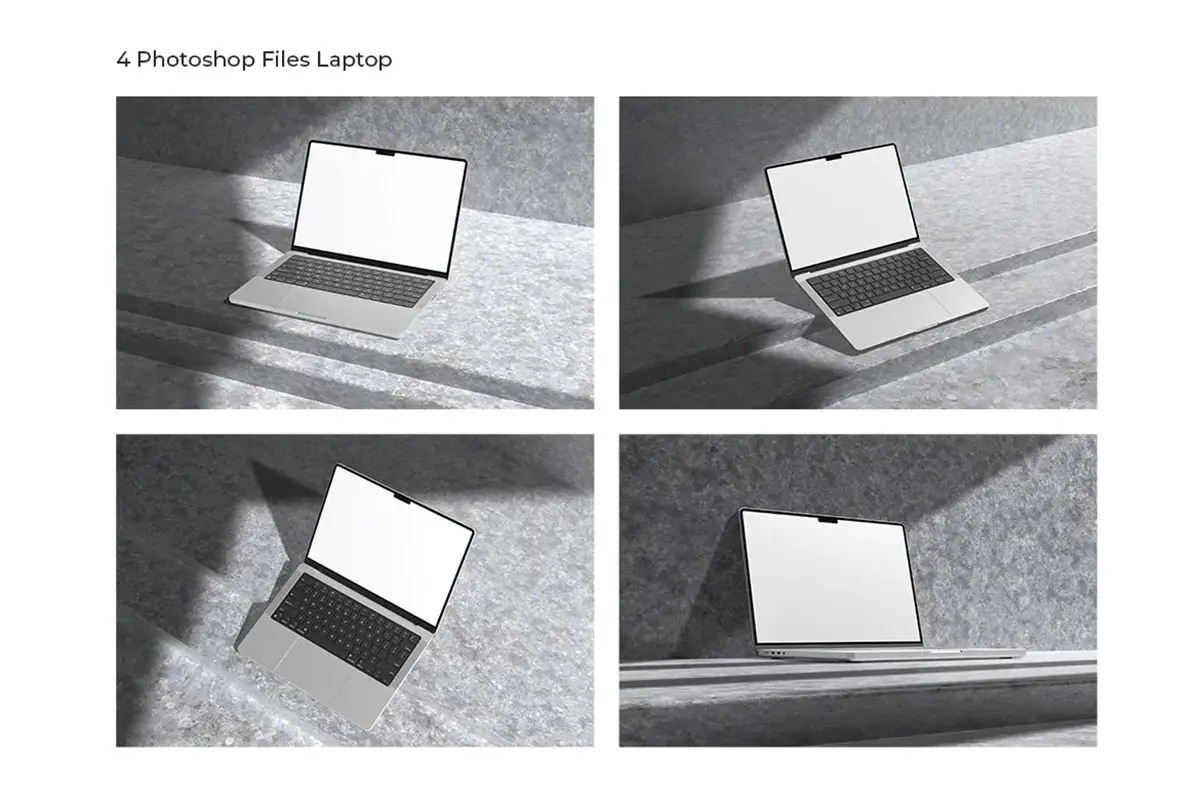 4 Photoshop Files Laptop