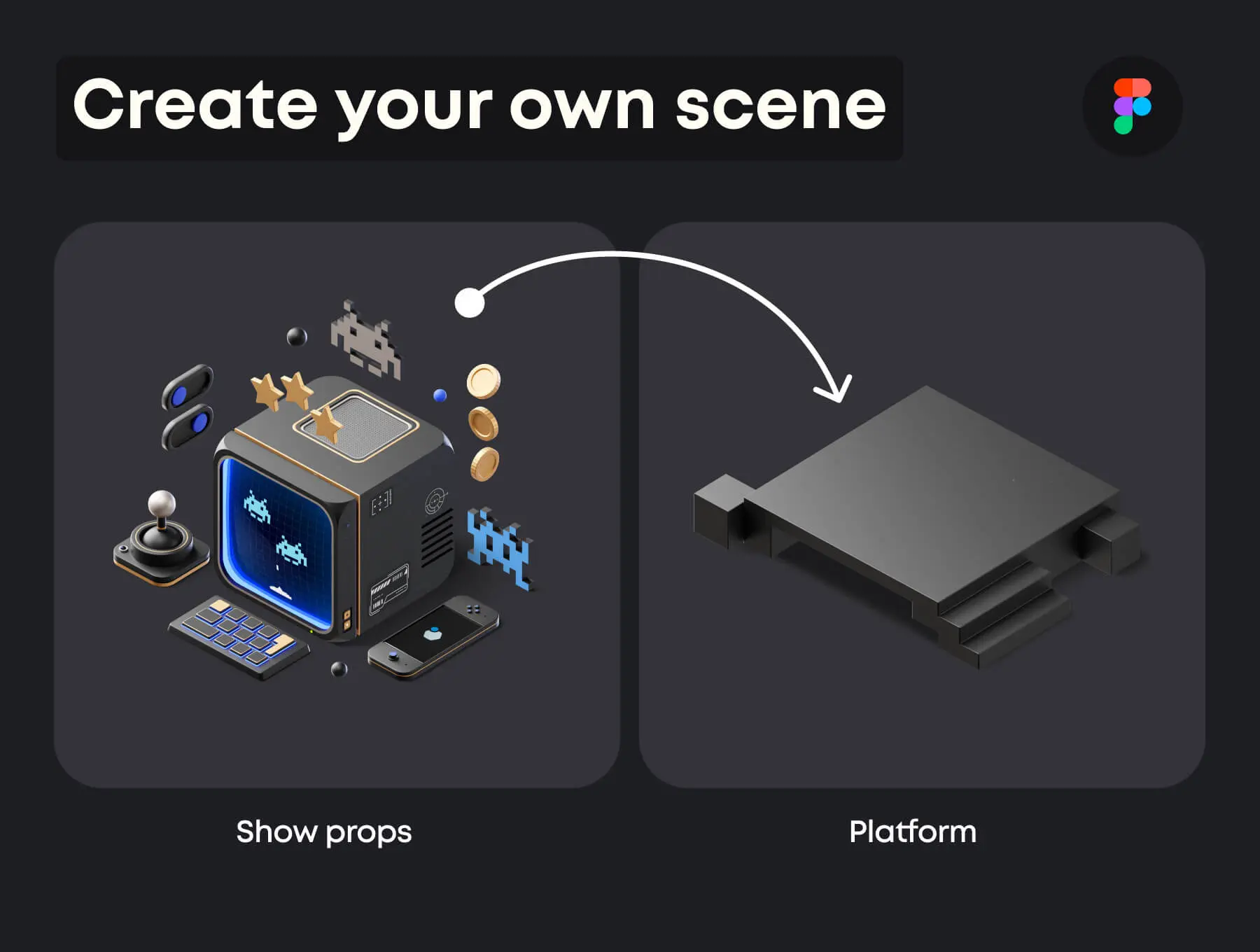 Create your own scene

Show props

Platform