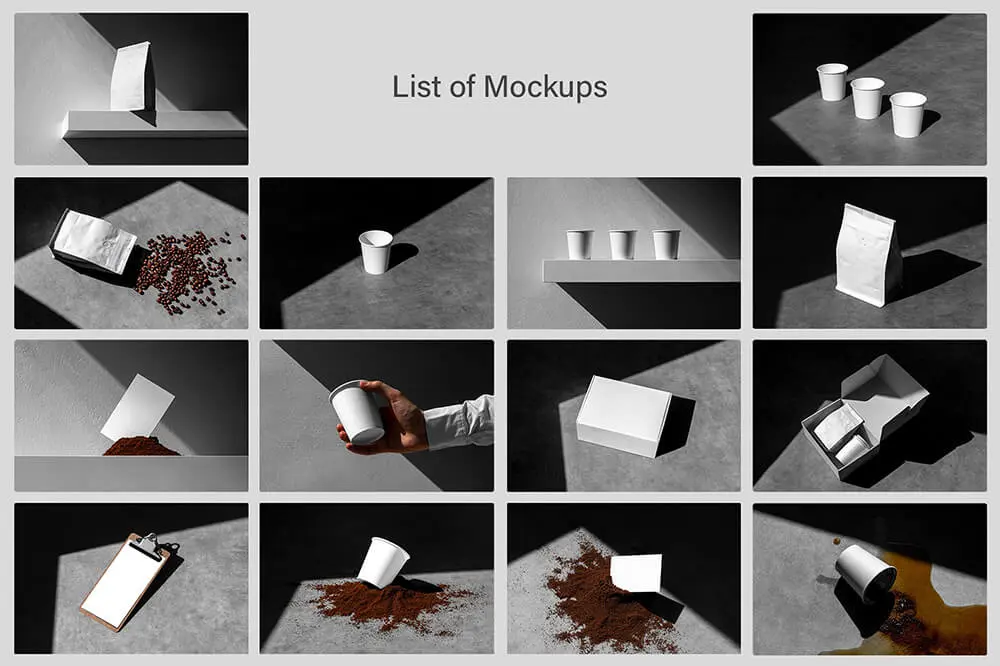 List of Mockups